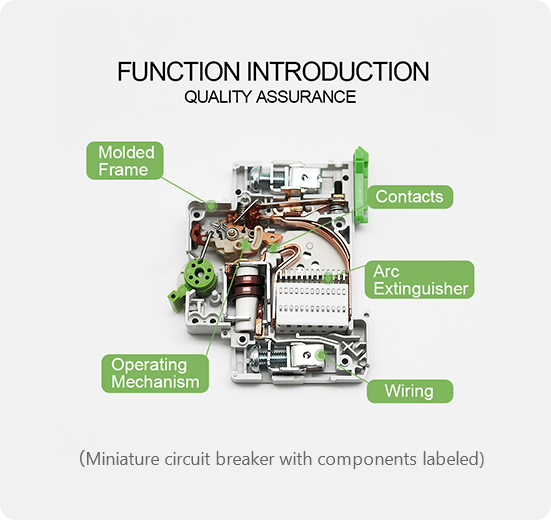 FUNCTION INTRODUCTION
QUALITY ASSURANCE

Molded Frame

Contacts

Arc Extinguisher

Operating Mechanism

Wiring

(Miniature circuit breaker with components labeled)